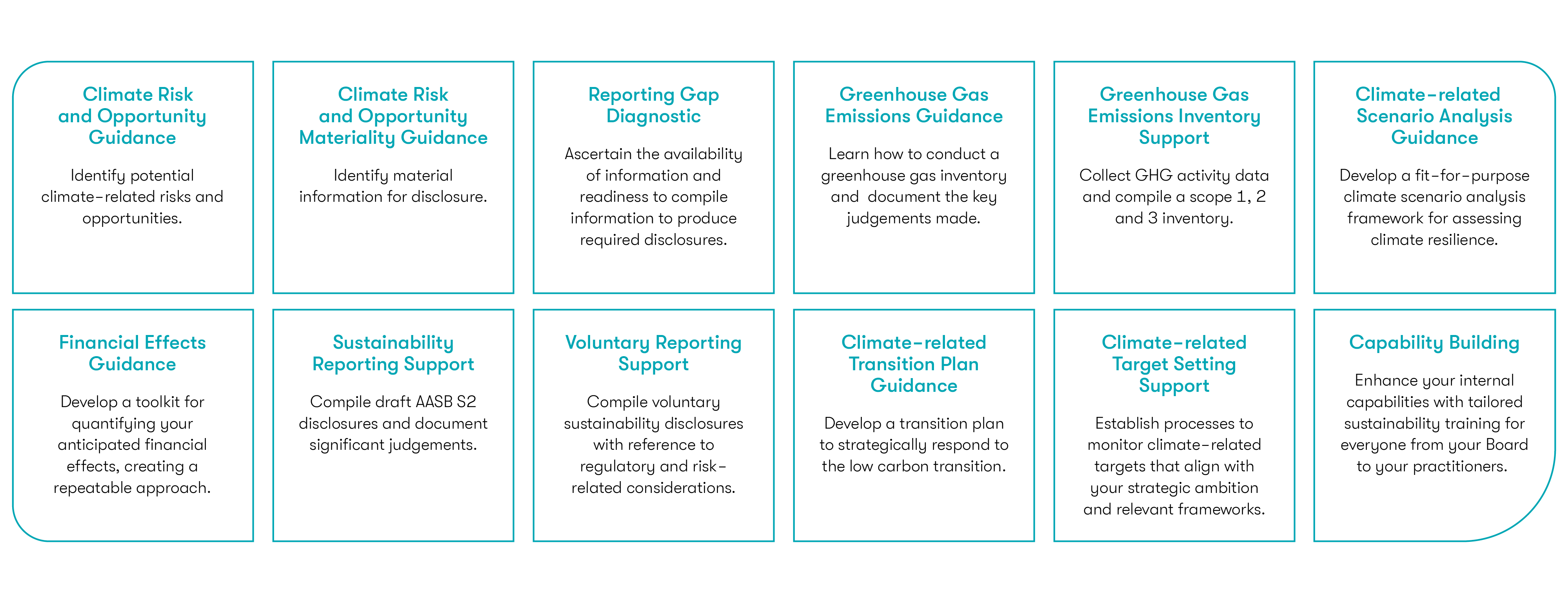 Climate Risk and Opportunity Guidance

Identify potential climate-related risks and opportunities.

Climate Risk and Opportunity Materiality Guidance

Identify material information for disclosure.

Reporting Gap Diagnostic

Ascertain the availability of information and readiness to compile information to produce required disclosures.

Greenhouse Gas Emissions Guidance

Learn how to conduct a greenhouse gas inventory and document the key judgements made.

Greenhouse Gas Emissions Inventory Support

Collect GHG activity data and compile a scope 1, 2 and 3 inventory.

Climate-related Scenario Analysis Guidance

Develop a fit-for-purpose climate scenario analysis framework for assessing climate resilience.

Financial Effects Guidance

Develop a toolkit for quantifying your anticipated financial effects, creating a repeatable approach.

Sustainability Reporting Support

Compile draft AASB S2 disclosures and document significant judgements.

Voluntary Reporting Support

Compile voluntary sustainability disclosures with reference to regulatory and risk-related considerations.

Climate-related Transition Plan Guidance

Develop a transition plan to strategically respond to the low carbon transition.

Climate-related Target Setting Support

Establish processes to monitor climate-related targets that align with your strategic ambition and relevant frameworks.

Capability Building

Enhance your internal capabilities with tailored sustainability training for everyone from your Board to your practitioners.