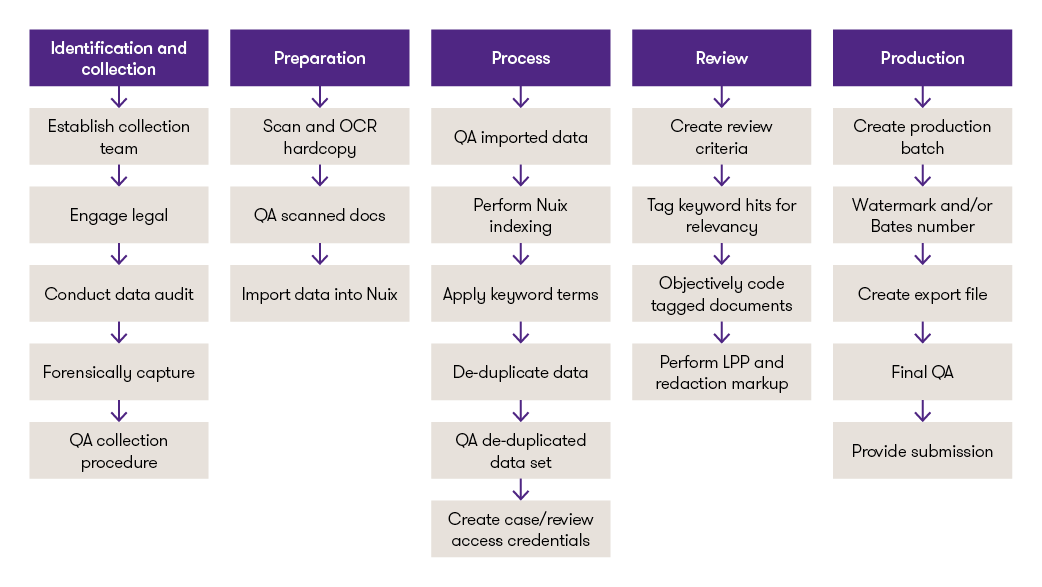 Identification and collection

Establish collection team

Engage legal

Conduct data audit

Forensically capture

QA collection procedure

Preparation

Scan and OCR hardcopy

QA scanned docs

Import data into Nuix

Process

QA imported data

Perform Nuix indexing

Apply keyword terms

De-duplicate data

QA de-duplicated data set

Create case/review access credentials

Review

Create review criteria

Tag keyword hits for relevancy

Objectively code tagged documents

Perform LPP and redaction markup

Production

Create production batch

Watermark and/or Bates number

Create export file

Final QA

Provide submission