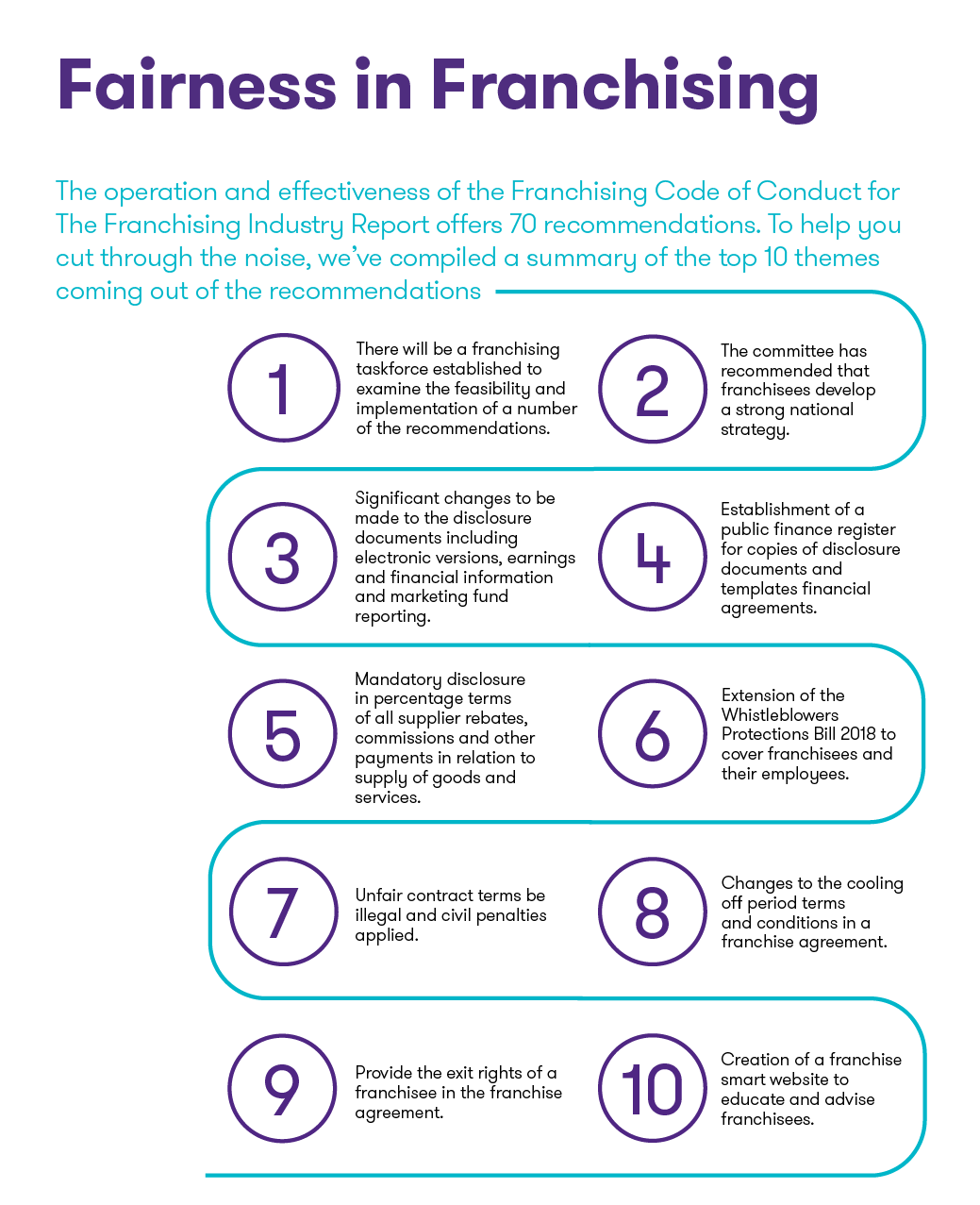 Fairness in Franchising

The operation and effectiveness of the Franchising Code of Conduct for The Franchising Industry Report offers 70 recommendations. To help you cut through the noise, we've compiled a summary of the top 10 themes coming out of the recommendations

1

There will be a franchising taskforce established to examine the feasibility and implementation of a number of the recommendations.

2

The committee has recommended that franchisees develop a strong national strategy.

3

Significant changes to be made to the disclosure documents including electronic versions, earnings and financial information and marketing fund reporting.

4

Establishment of a public finance register for copies of disclosure documents and templates financial agreements.

5

Mandatory disclosure in percentage terms of all supplier rebates, commissions and other payments in relation to supply of goods and services.

6

Extension of the Whistleblowers Protections Bill 2018 to cover franchisees and their employees.

7

Unfair contract terms be illegal and civil penalties applied.

8

Changes to the cooling off period terms and conditions in a franchise agreement.

9

Provide the exit rights of a franchisee in the franchise agreement.

10

Creation of a franchise smart website to educate and advise franchisees.