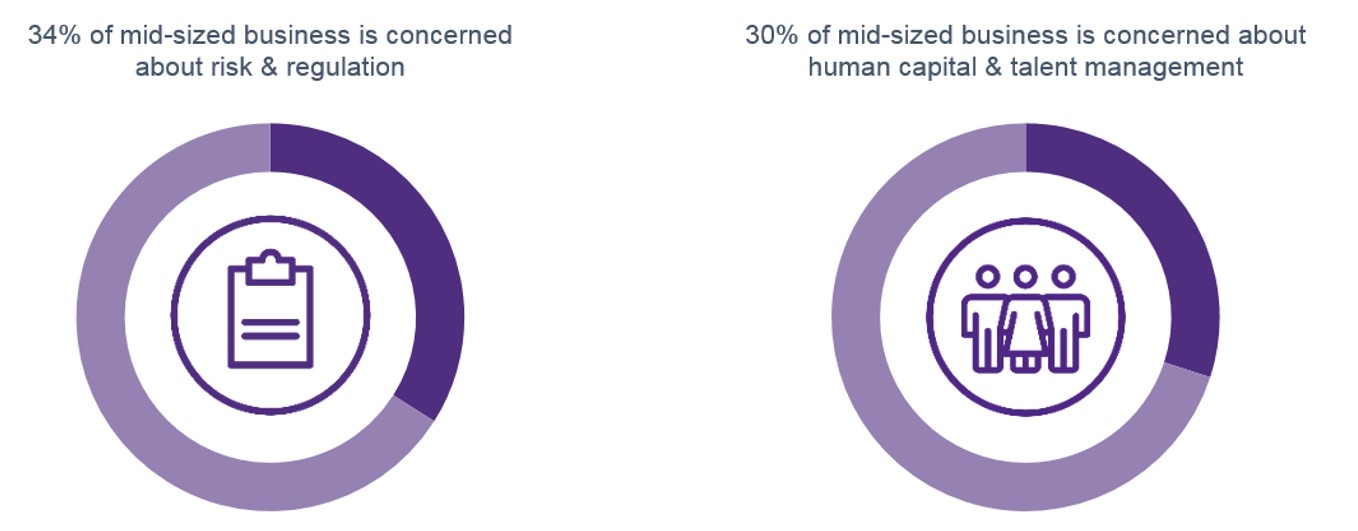 34% of mid-sized business is concerned about risk & regulation

30% of mid-sized business is concerned about human capital & talent management