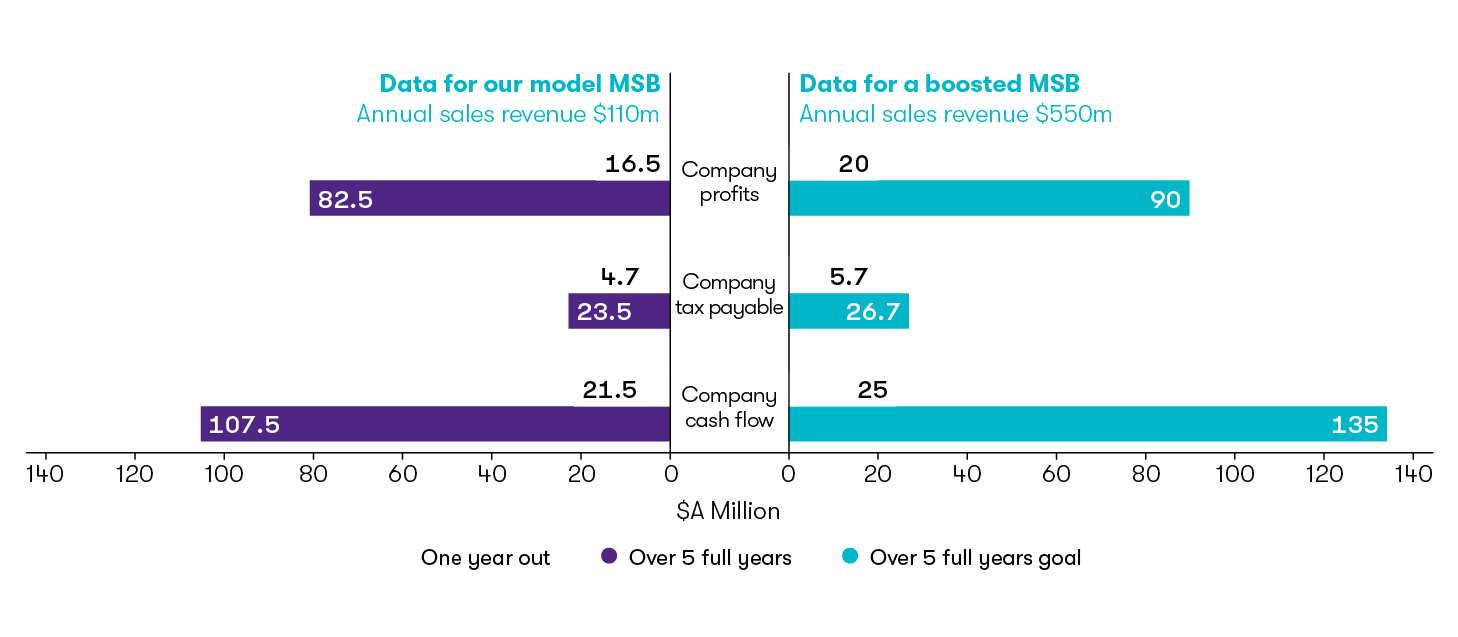 Data for our model MSB
Annual sales revenue $110m

Data for a boosted MSB
Annual sales revenue $550m

16.5
82.5
Company profits
20
90

4.7
23.5
Company tax payable
5.7
26.7

21.5
107.5
Company cash flow
25
135

140 120 100 80 60 40 20 0 0 20 40 60 80 100 120 140

$A Million

One year out Over 5 full years Over 5 full years goal