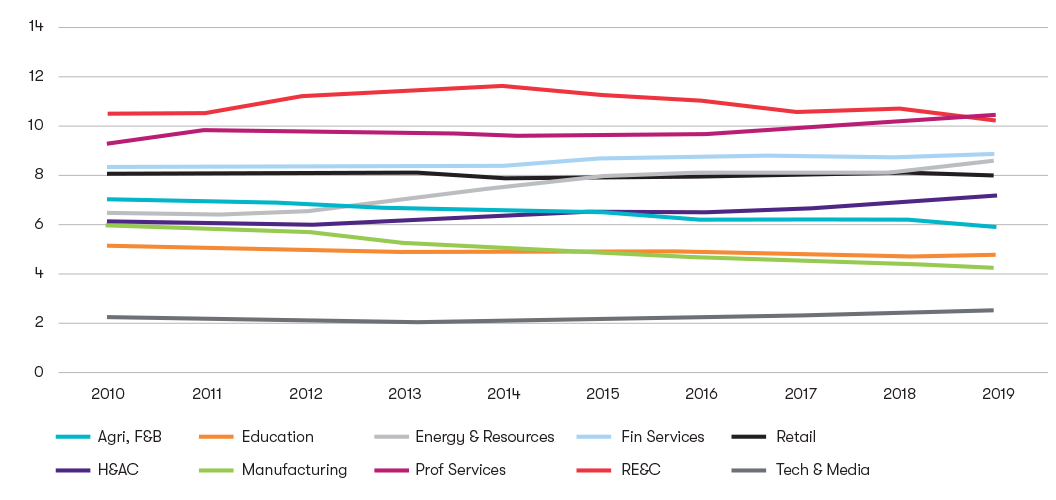 14
12
10
8
6
4
2
0
2010 2011 2012 2013 2014 2015 2016 2017 2018 2019

Agri, F&B
Education
Energy & Resources
Fin Services
Retail
H&AC
Manufacturing
Prof Services
RE&C
Tech & Media