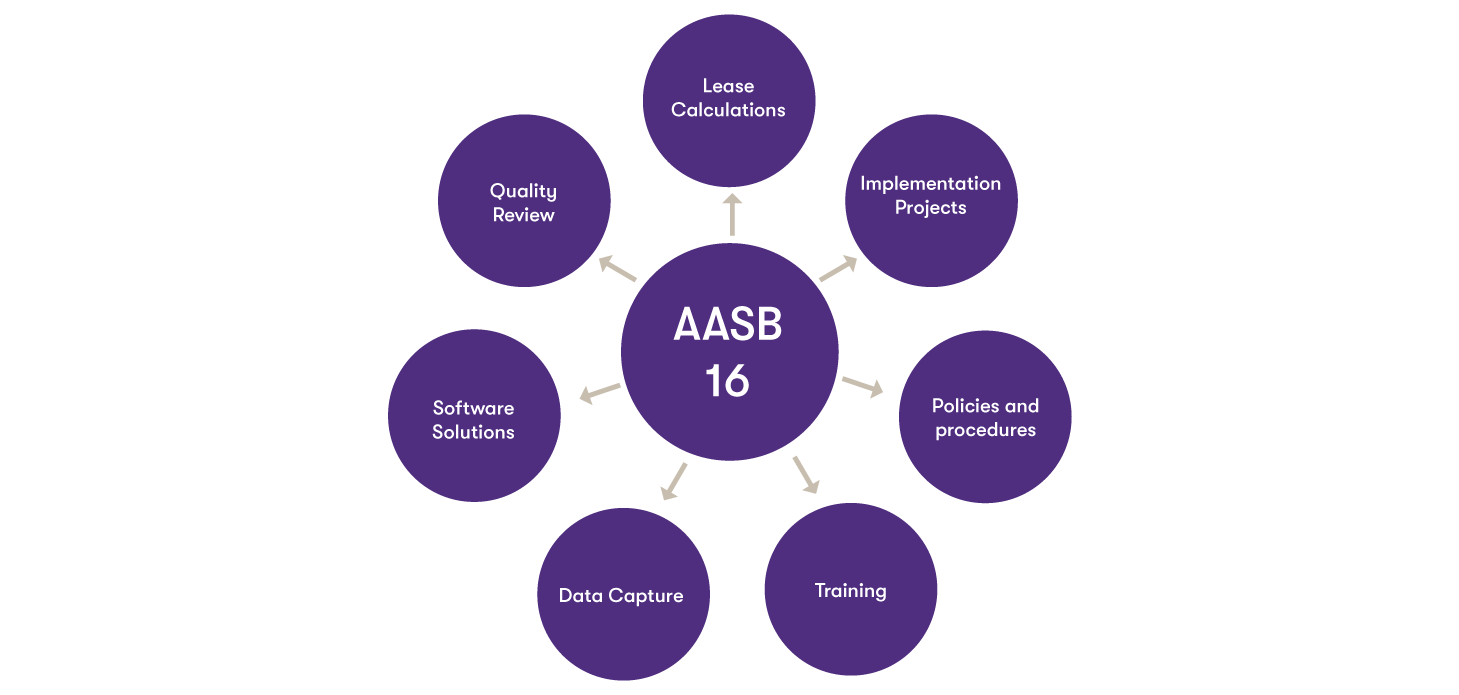 AASB 16

Lease Calculations

Implementation Projects

Policies and procedures

Training

Data Capture

Software Solutions

Quality Review