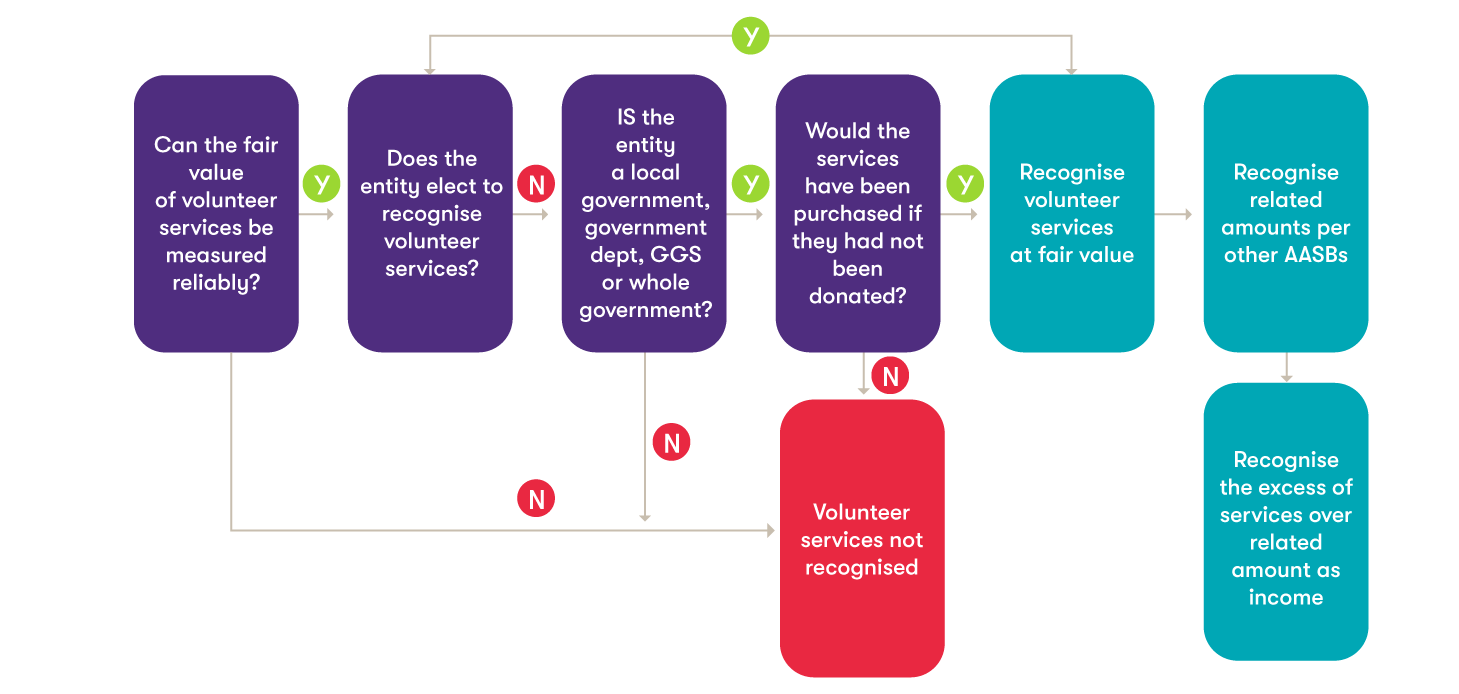 Y

Can the fair value of volunteer services be measured reliably?

Y

Does the entity elect to recognise volunteer services?

N

IS the entity a local government, government dept, GGS or whole government?

Y

Would the services have been purchased if they had not been donated?

Y

Recognise volunteer services at fair value

Recognise related amounts per other AASBs

N

N

N

Volunteer services not recognised

Recognise the excess of services over related amount as income