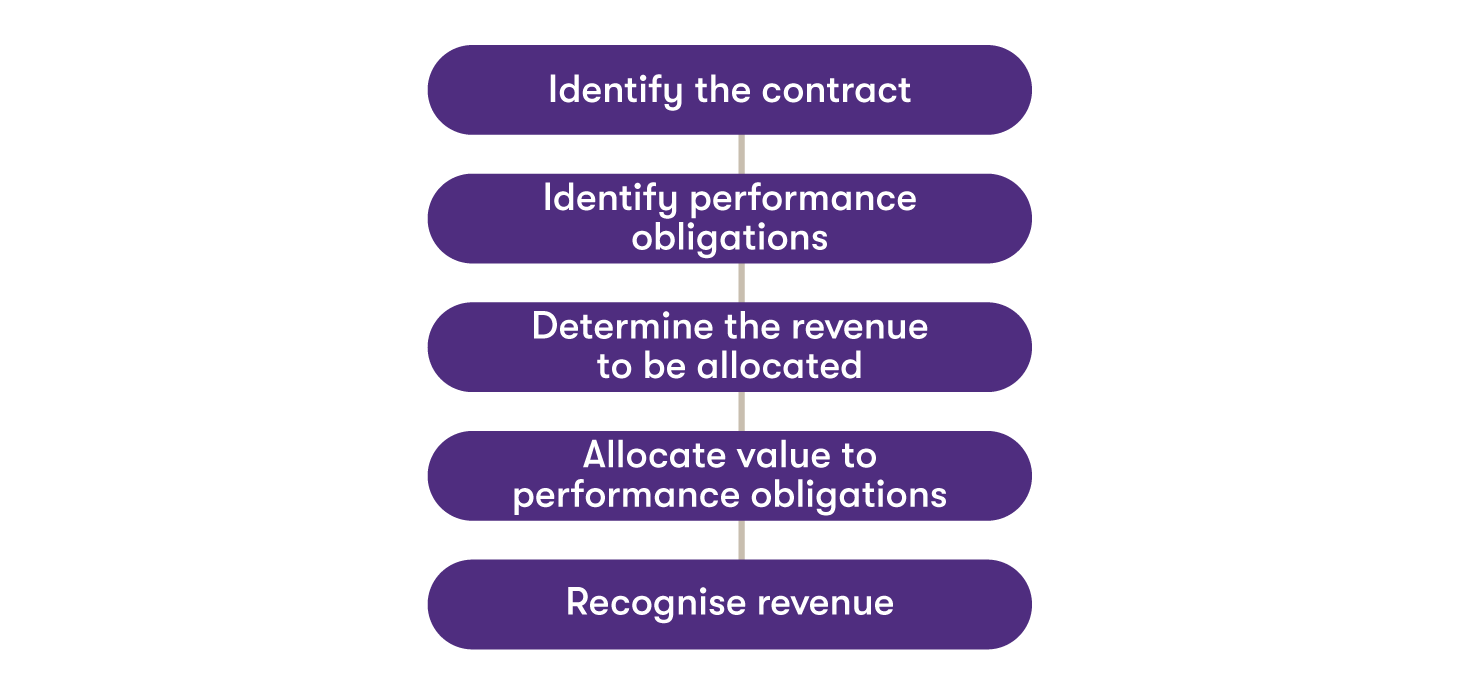 Identify the contract

Identify performance obligations

Determine the revenue to be allocated

Allocate value to performance obligations

Recognise revenue